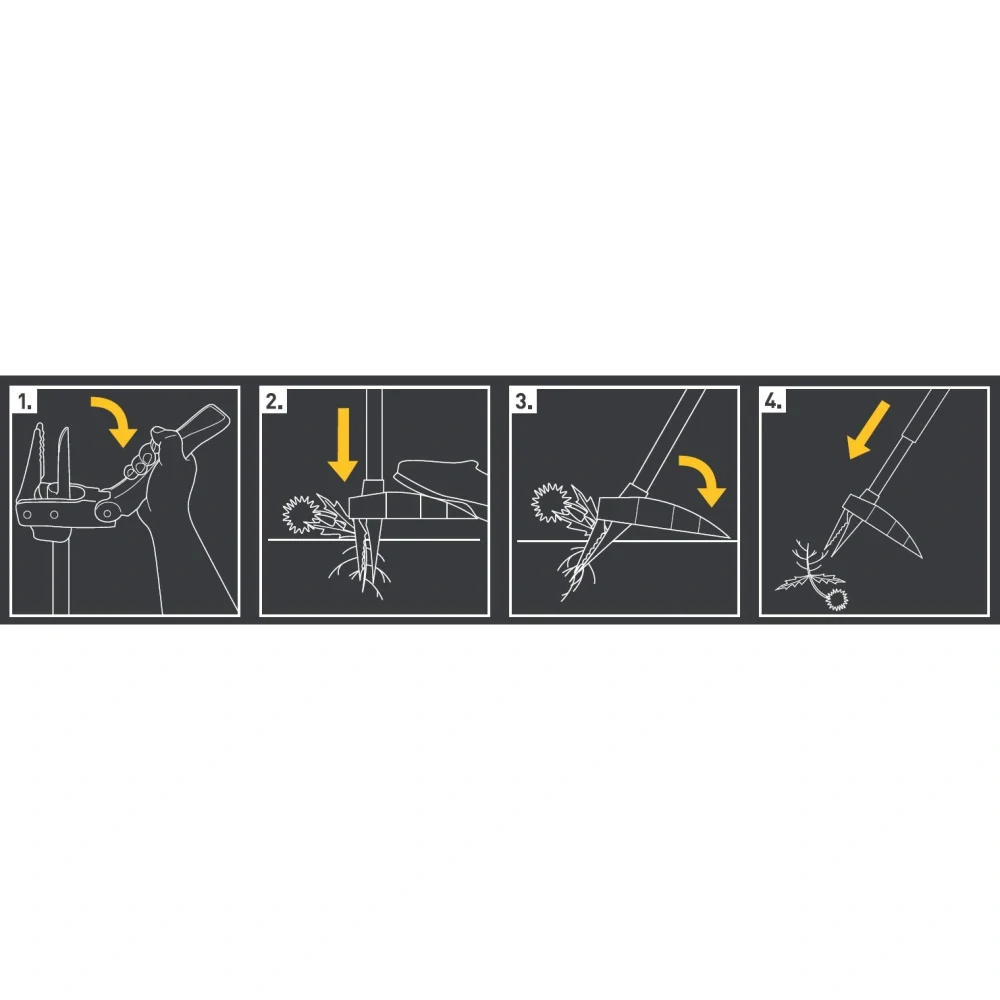 1.

2.

3.

4.